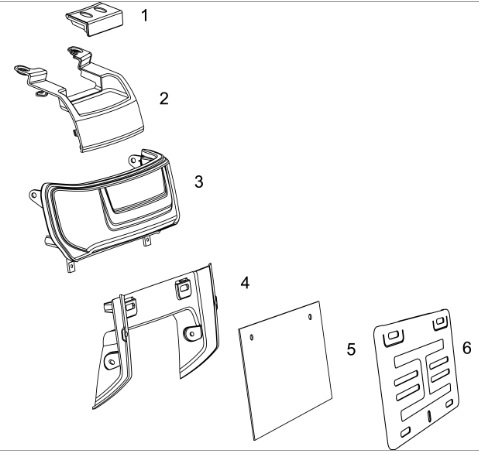 1
2
3
4
5
6